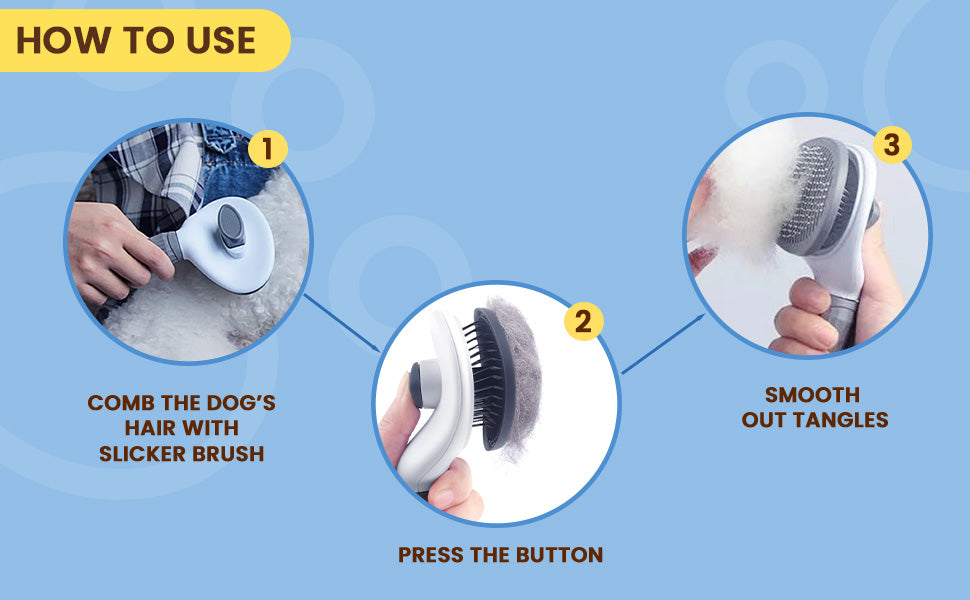 HOW TO USE

1

COMB THE DOG'S HAIR WITH SLICKER BRUSH

2

PRESS THE BUTTON

3

SMOOTH OUT TANGLES