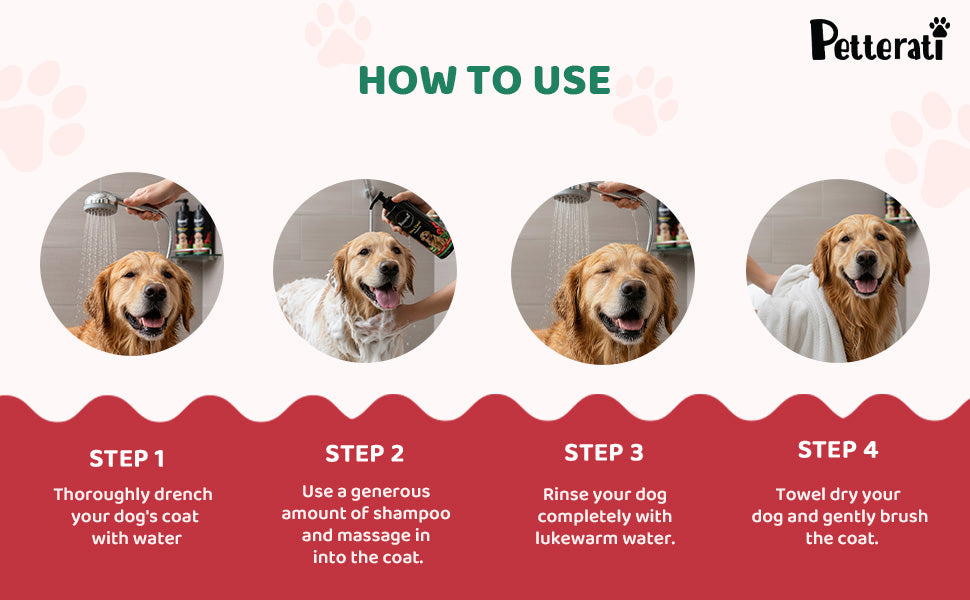 Petterati

HOW TO USE

STEP 1

Thoroughly drench your dog's coat with water

STEP 2

Use a generous amount of shampoo and massage in into the coat.

STEP 3

Rinse your dog completely with lukewarm water.

STEP 4

Towel dry your dog and gently brush the coat.