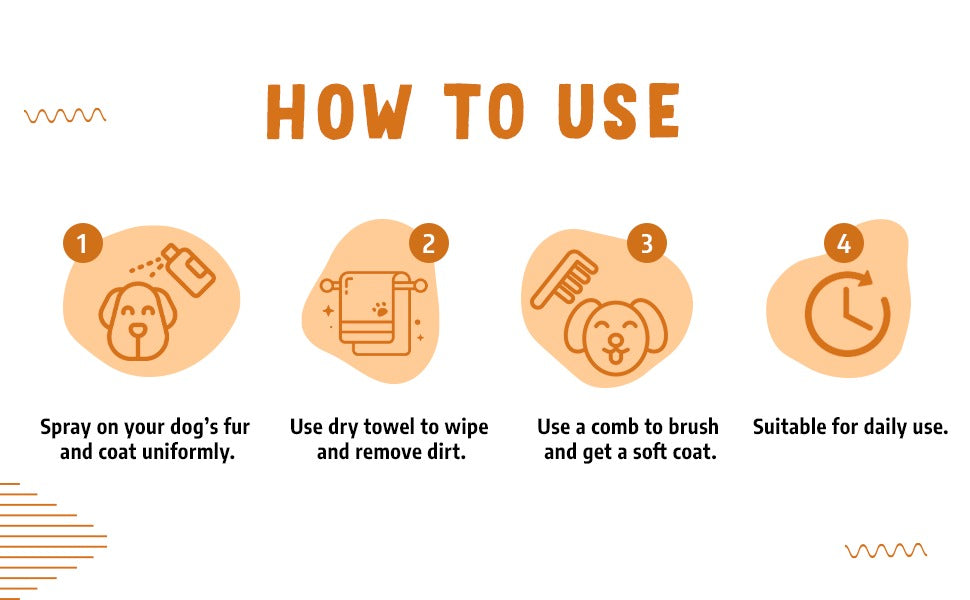 HOW TO USE

1

Spray on your dog's fur and coat uniformly.

2

Use dry towel to wipe and remove dirt.

3

Use a comb to brush and get a soft coat.

4

Suitable for daily use.