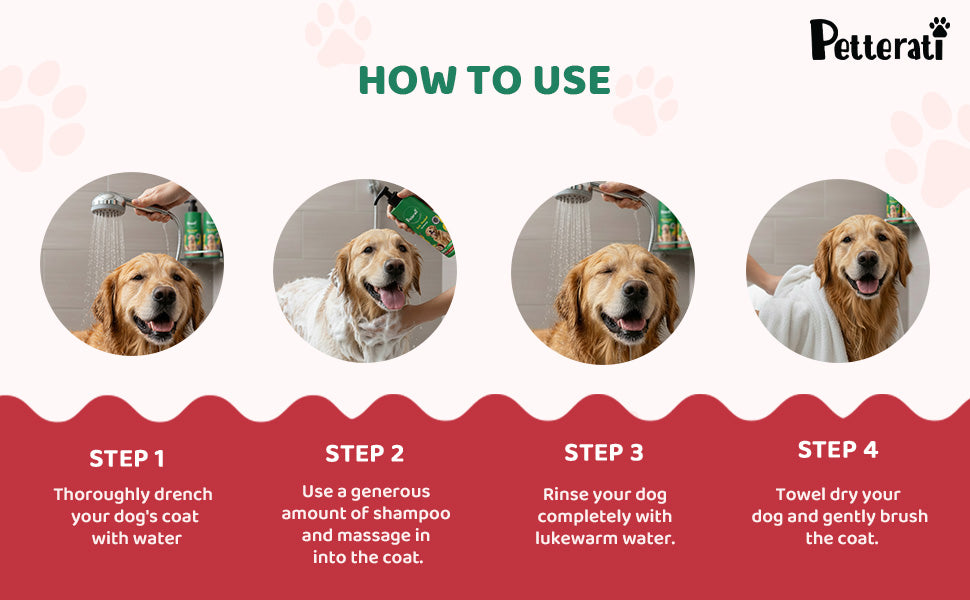 Petterati

HOW TO USE

STEP 1
Thoroughly drench your dog's coat with water

STEP 2
Use a generous amount of shampoo and massage in into the coat.

STEP 3
Rinse your dog completely with lukewarm water.

STEP 4
Towel dry your dog and gently brush the coat.