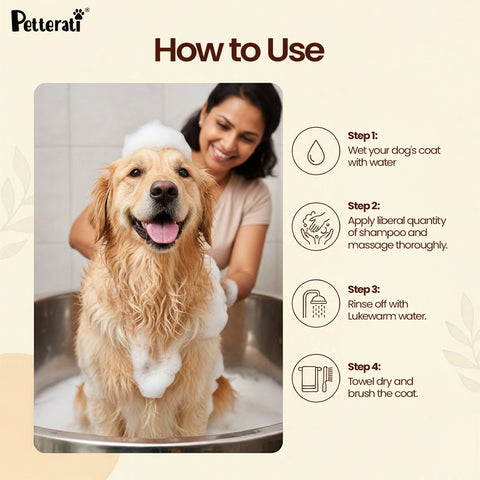 Petterati®

How to Use

Step 1:
Wet your dog's coat with water

Step 2:
Apply liberal quantity of shampoo and massage thoroughly.

Step 3:
Rinse off with Lukewarm water.

Step 4:
Towel dry and brush the coat.